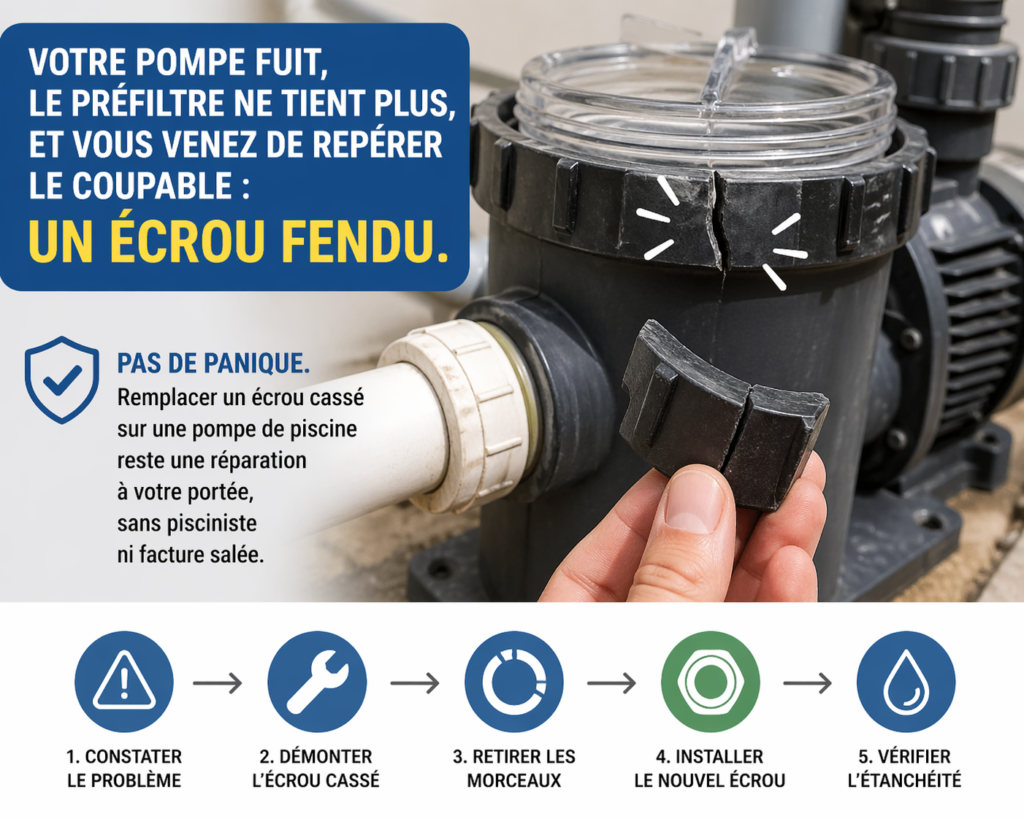 VOTRE POMPE FUIT, LE PRÉFILTRE NE TIENT PLUS, ET VOUS VENEZ DE REPÉRER LE COUPABLE :
UN ÉCROU FENDU.

PAS DE PANIQUE.
Remplacer un écrou cassé sur une pompe de piscine reste une réparation à votre portée, sans pisciniste ni facture salée.

1. CONSTATER LE PROBLÈME

2. DÉMONTER L'ÉCROU CASSÉ

3. RETIRER LES MORCEAUX

4. INSTALLER LE NOUVEL ÉCROU

5. VÉRIFIER L'ÉTANCHÉITÉ